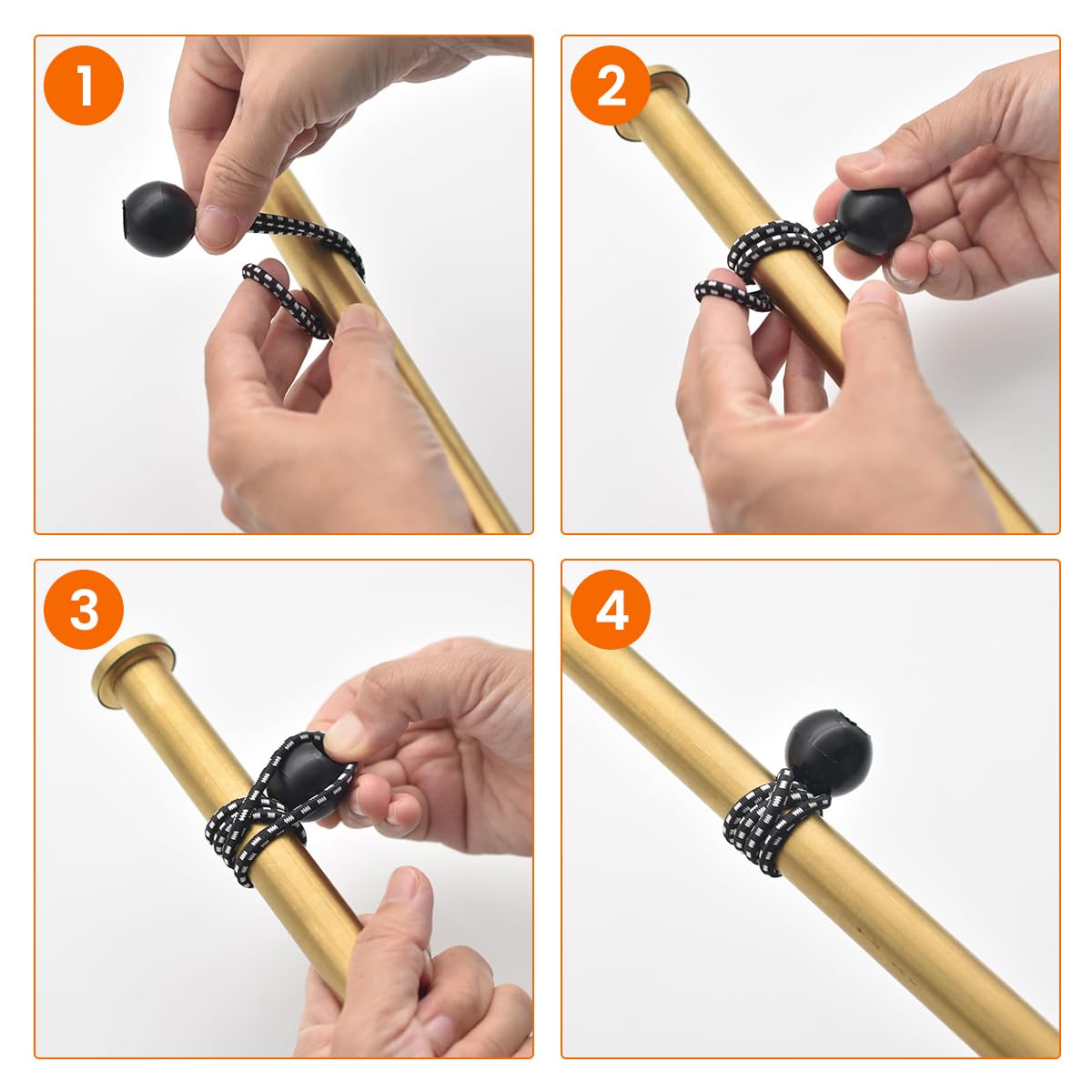 1

2

3

4